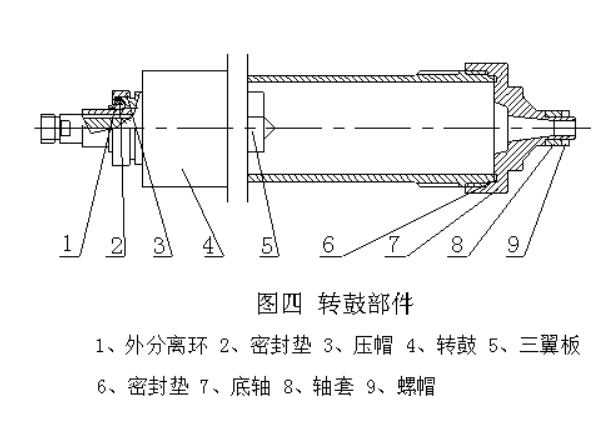 1 2 3 4 5 6 7 8 9

图四 转鼓部件

1、外分离环 2、密封垫 3、压帽 4、转鼓 5、三翼板 6、密封垫 7、底轴 8、轴套 9、螺帽